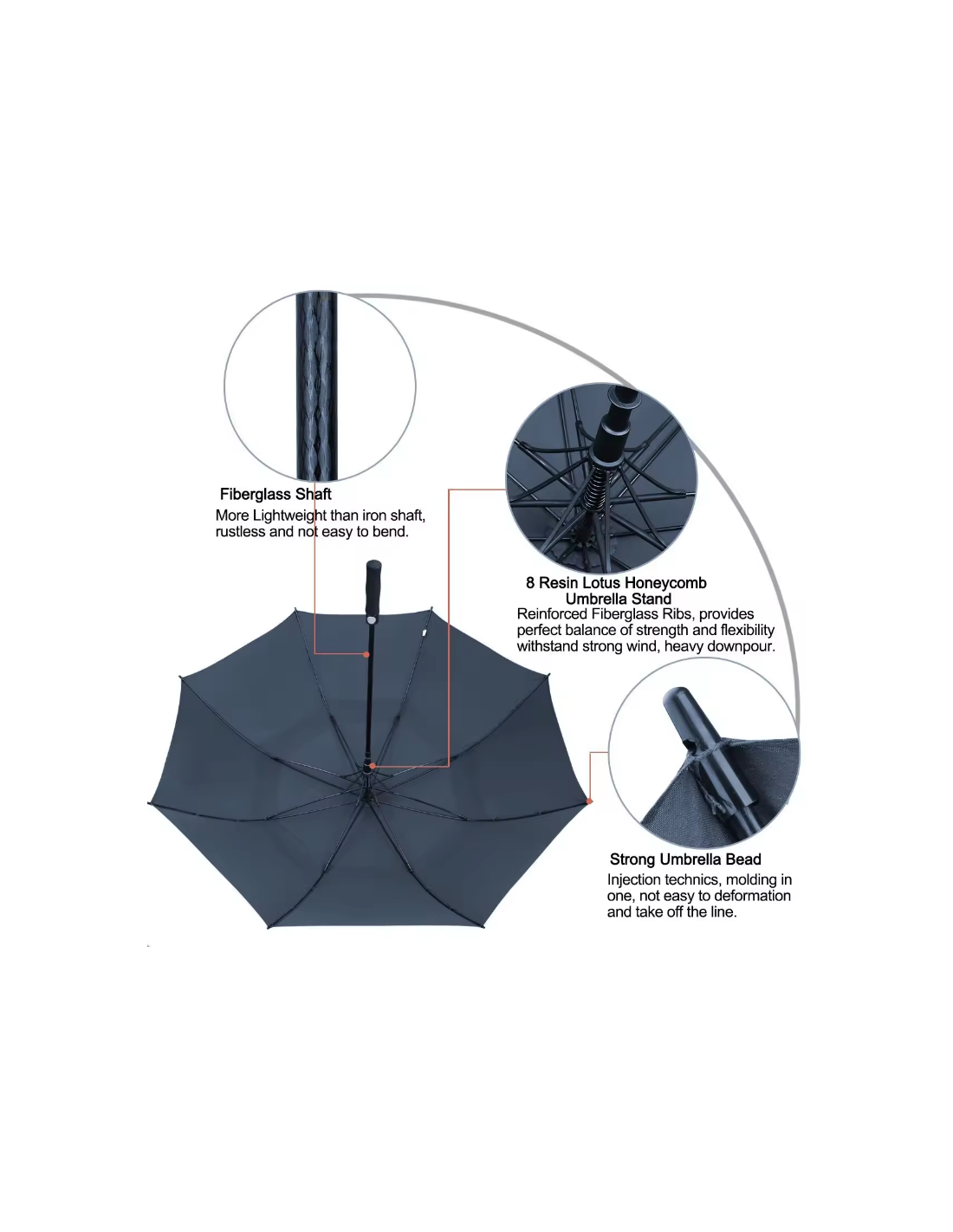 Fiberglass Shaft
More Lightweight than iron shaft, rustless and not easy to bend.

8 Resin Lotus Honeycomb Umbrella Stand
Reinforced Fiberglass Ribs, provides perfect balance of strength and flexibility withstand strong wind, heavy downpour.

Strong Umbrella Bead
Injection technics, molding in one, not easy to deformation and take off the line.